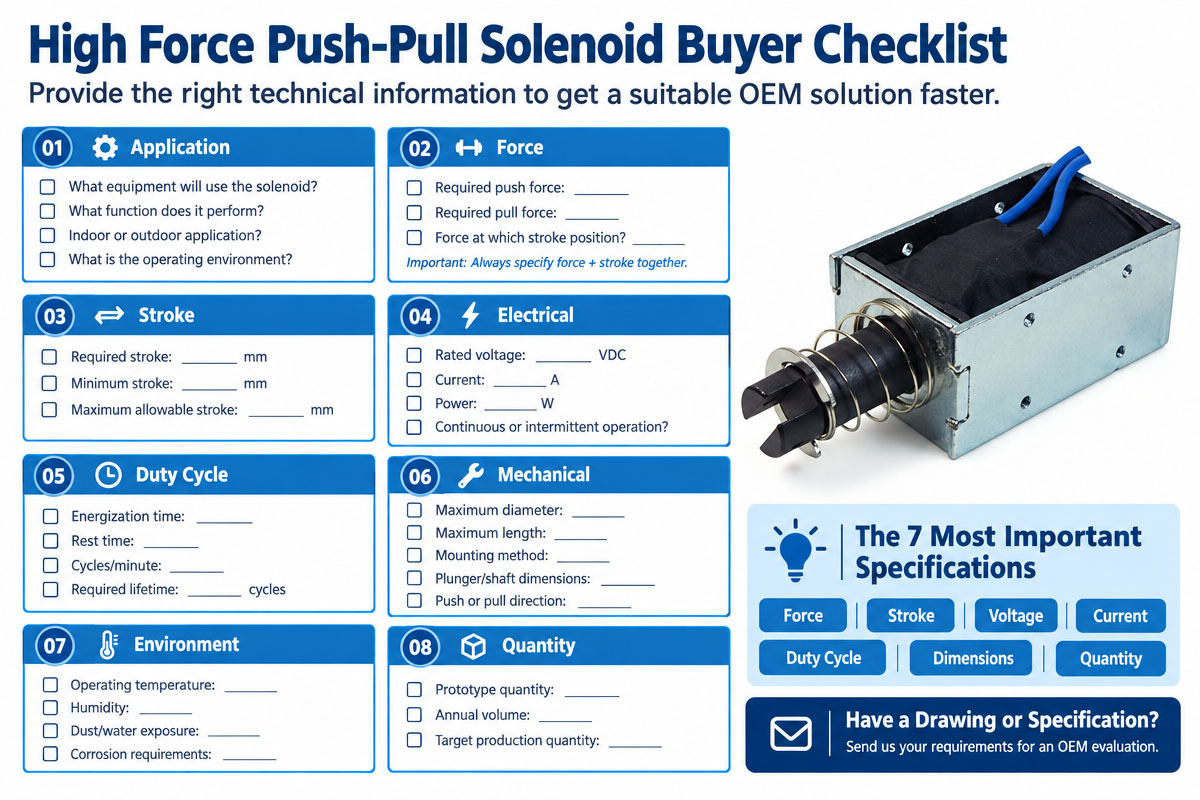 High Force Push-Pull Solenoid Buyer Checklist

Provide the right technical information to get a suitable OEM solution faster.

01 Application

☐ What equipment will use the solenoid?
☐ What function does it perform?
☐ Indoor or outdoor application?
☐ What is the operating environment?

03 Stroke

☐ Required stroke: ____ mm
☐ Minimum stroke: ____ mm
☐ Maximum allowable stroke: ____ mm

05 Duty Cycle

☐ Energization time: ____
☐ Rest time: ____
☐ Cycles/minute: ____
☐ Required lifetime: ____ cycles

07 Environment

☐ Operating temperature: ____
☐ Humidity: ____
☐ Dust/water exposure: ____
☐ Corrosion requirements: ____

02 Force

☐ Required push force: ____
☐ Required pull force: ____
☐ Force at which stroke position? ____

Important: Always specify force + stroke together.

04 Electrical

☐ Rated voltage: ____ VDC
☐ Current: ____ A
☐ Power: ____ W
☐ Continuous or intermittent operation?

06 Mechanical

☐ Maximum diameter: ____
☐ Maximum length: ____
☐ Mounting method: ____
☐ Plunger/shaft dimensions: ____
☐ Push or pull direction: ____

08 Quantity

☐ Prototype quantity: ____
☐ Annual volume: ____
☐ Target production quantity: ____

The 7 Most Important Specifications

Force
Stroke
Voltage
Current
Duty Cycle
Dimensions
Quantity

Have a Drawing or Specification?
Send us your requirements for an OEM evaluation.