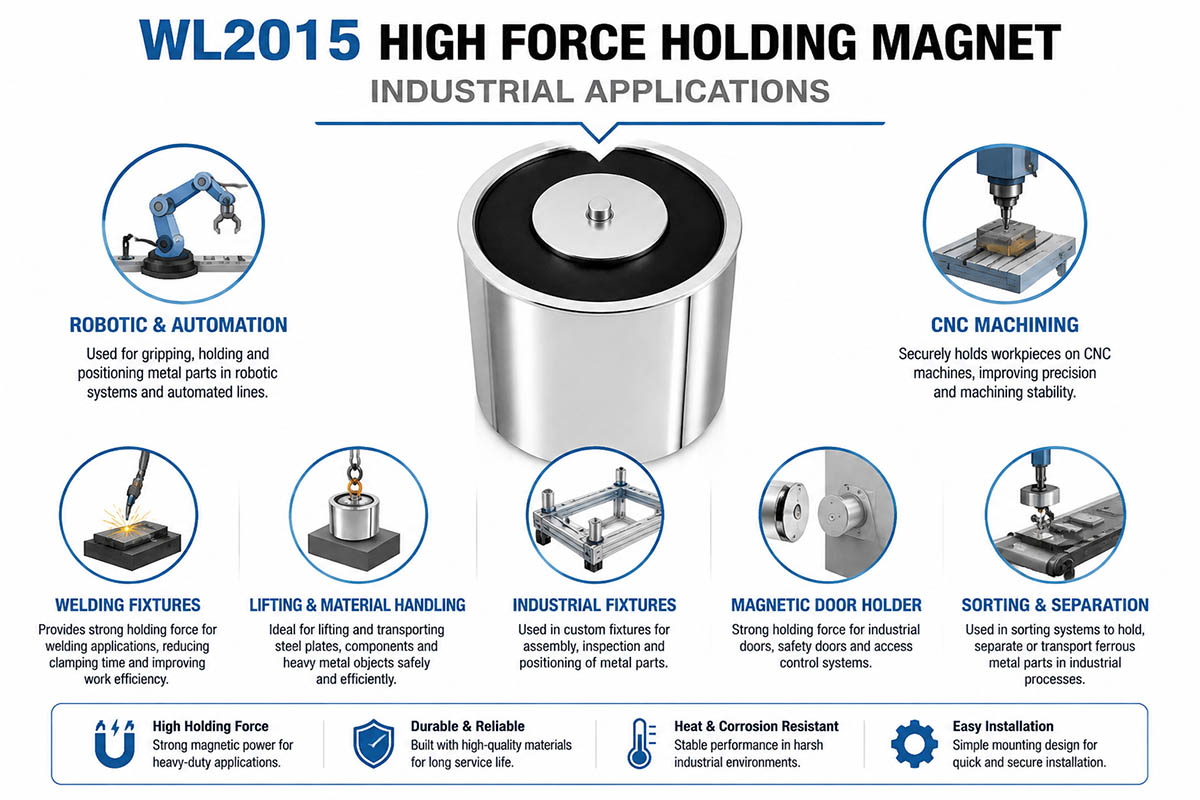 WL2015 HIGH FORCE HOLDING MAGNET

INDUSTRIAL APPLICATIONS

ROBOTIC & AUTOMATION

Used for gripping, holding and positioning metal parts in robotic systems and automated lines.

CNC MACHINING

Securely holds workpieces on CNC machines, improving precision and machining stability.

WELDING FIXTURES

Provides strong holding force for welding applications, reducing clamping time and improving work efficiency.

LIFTING & MATERIAL HANDLING

Ideal for lifting and transporting steel plates, components and heavy metal objects safely and efficiently.

INDUSTRIAL FIXTURES

Used in custom fixtures for assembly, inspection and positioning of metal parts.

MAGNETIC DOOR HOLDER

Strong holding force for industrial doors, safety doors and access control systems.

SORTING & SEPARATION

Used in sorting systems to hold, separate or transport ferrous metal parts in industrial processes.

High Holding Force
Strong magnetic power for heavy-duty applications.

Durable & Reliable
Built with high-quality materials for long service life.

Heat & Corrosion Resistant
Stable performance in harsh industrial environments.

Easy Installation
Simple mounting design for quick and secure installation.