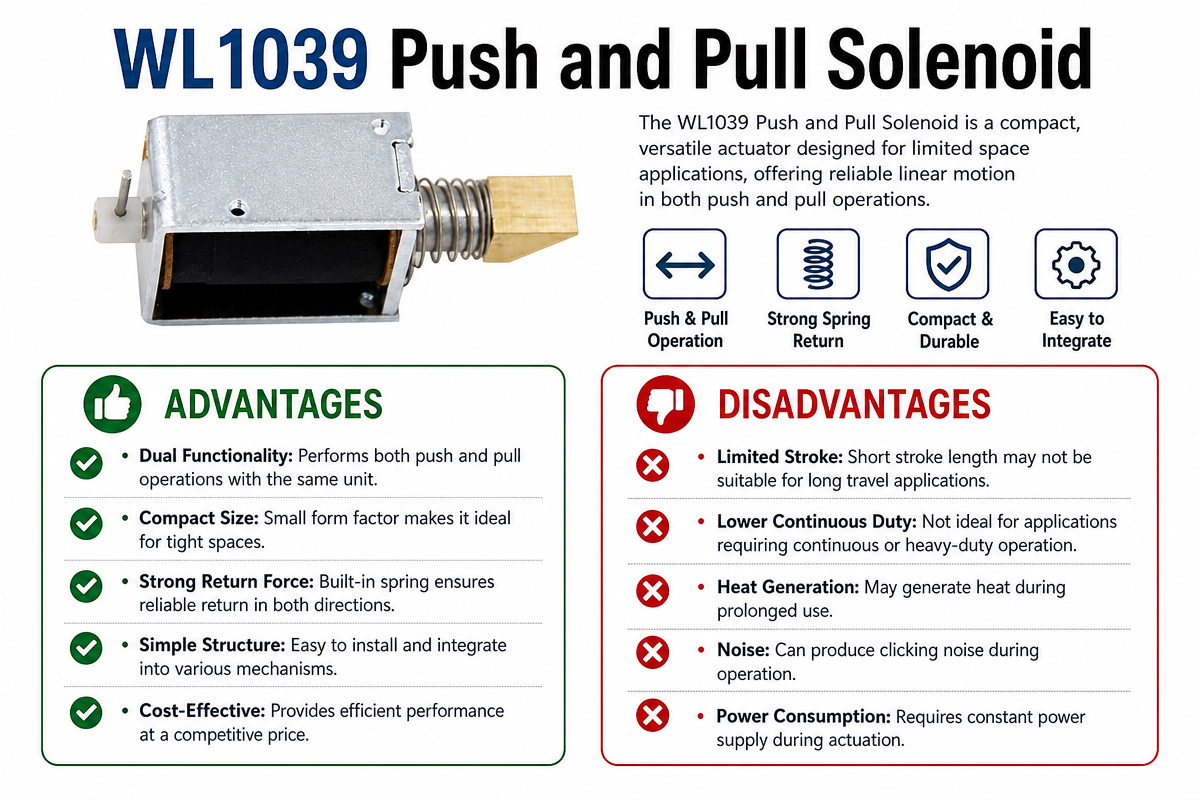 WL1039 Push and Pull Solenoid

The WL1039 Push and Pull Solenoid is a compact, versatile actuator designed for limited space applications, offering reliable linear motion in both push and pull operations.

Push & Pull Operation

Strong Spring Return

Compact & Durable

Easy to Integrate

ADVANTAGES

• Dual Functionality: Performs both push and pull operations with the same unit.

• Compact Size: Small form factor makes it ideal for tight spaces.

• Strong Return Force: Built-in spring ensures reliable return in both directions.

• Simple Structure: Easy to install and integrate into various mechanisms.

• Cost-Effective: Provides efficient performance at a competitive price.

DISADVANTAGES

• Limited Stroke: Short stroke length may not be suitable for long travel applications.

• Lower Continuous Duty: Not ideal for applications requiring continuous or heavy-duty operation.

• Heat Generation: May generate heat during prolonged use.

• Noise: Can produce clicking noise during operation.

• Power Consumption: Requires constant power supply during actuation.