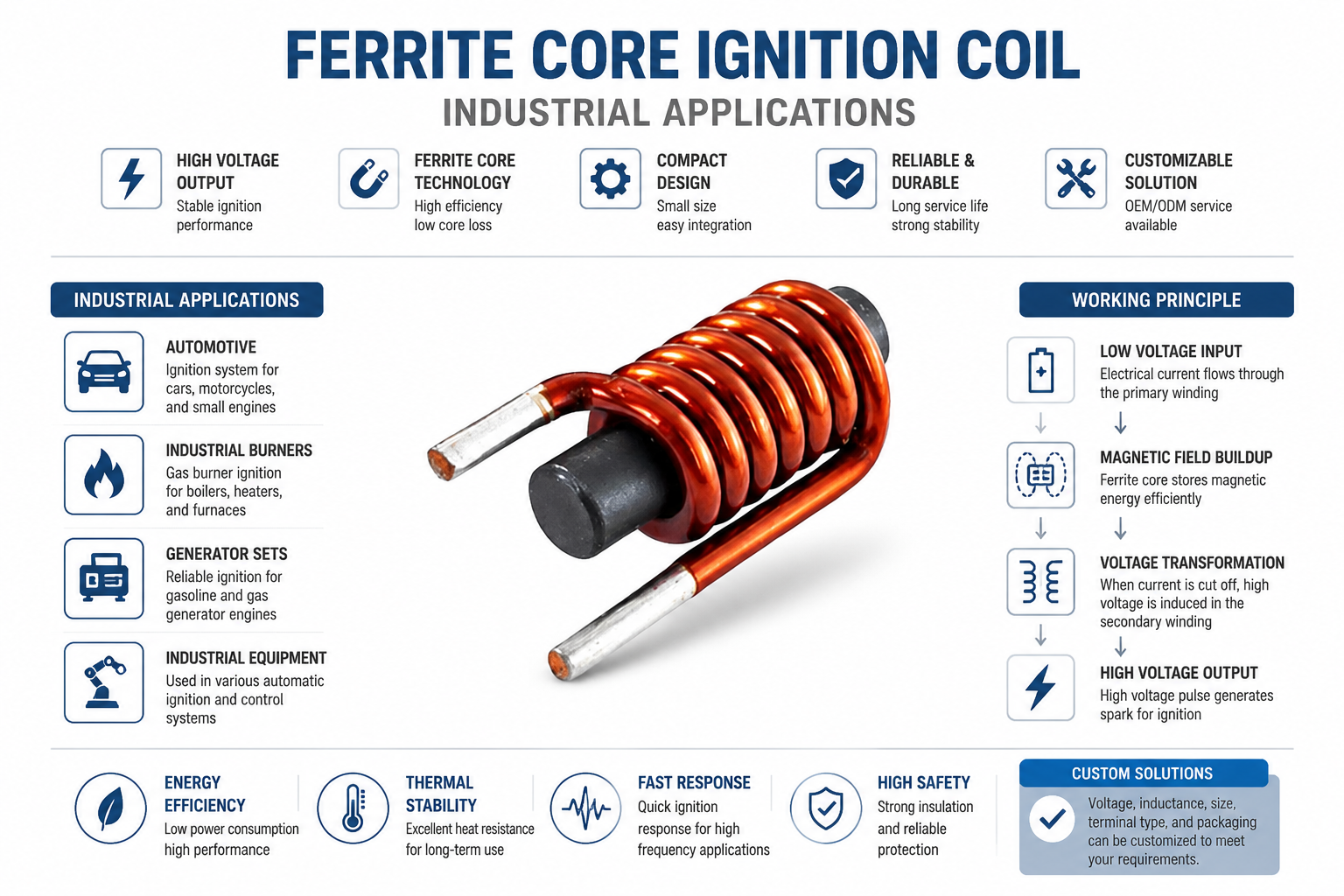 FERRITE CORE IGNITION COIL
INDUSTRIAL APPLICATIONS

HIGH VOLTAGE OUTPUT
Stable ignition performance

FERRITE CORE TECHNOLOGY
High efficiency low core loss

COMPACT DESIGN
Small size easy integration

RELIABLE & DURABLE
Long service life strong stability

CUSTOMIZABLE SOLUTION
OEM/ODM service available

INDUSTRIAL APPLICATIONS

AUTOMOTIVE
Ignition system for cars, motorcycles, and small engines

INDUSTRIAL BURNERS
Gas burner ignition for boilers, heaters, and furnaces

GENERATOR SETS
Reliable ignition for gasoline and gas generator engines

INDUSTRIAL EQUIPMENT
Used in various automatic ignition and control systems

WORKING PRINCIPLE

LOW VOLTAGE INPUT
Electrical current flows through the primary winding

MAGNETIC FIELD BUILDUP
Ferrite core stores magnetic energy efficiently

VOLTAGE TRANSFORMATION
When current is cut off, high voltage is induced in the secondary winding

HIGH VOLTAGE OUTPUT
High voltage pulse generates spark for ignition

ENERGY EFFICIENCY
Low power consumption high performance

THERMAL STABILITY
Excellent heat resistance for long-term use

FAST RESPONSE
Quick ignition response for high frequency applications

HIGH SAFETY
Strong insulation and reliable protection

CUSTOM SOLUTIONS
Voltage, inductance, size, terminal type, and packaging can be customized to meet your requirements.