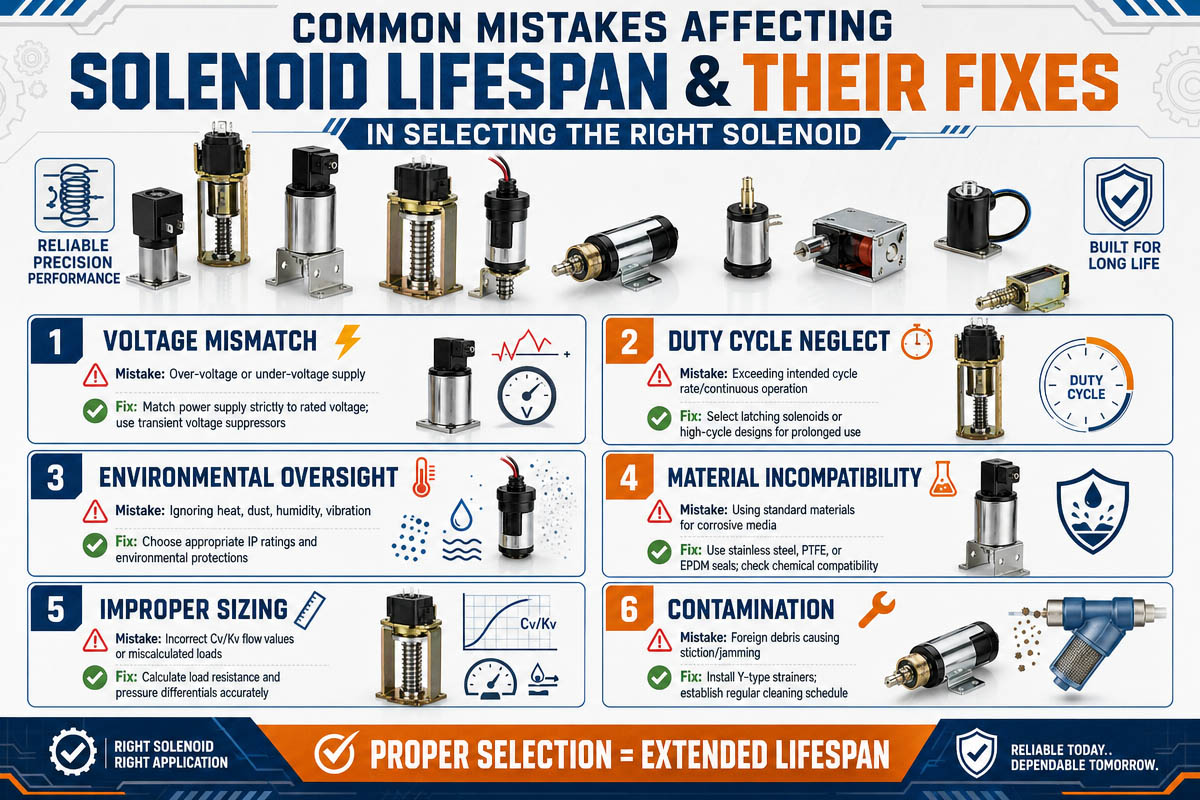 COMMON MISTAKES AFFECTING
SOLENOID LIFESPAN & THEIR FIXES
IN SELECTING THE RIGHT SOLENOID

RELIABLE PRECISION PERFORMANCE

BUILT FOR LONG LIFE

1 VOLTAGE MISMATCH
Mistake: Over-voltage or under-voltage supply
Fix: Match power supply strictly to rated voltage; use transient voltage suppressors
V

2 DUTY CYCLE NEGLECT
Mistake: Exceeding intended cycle rate/continuous operation
Fix: Select latching solenoids or high-cycle designs for prolonged use
DUTY CYCLE

3 ENVIRONMENTAL OVERSIGHT
Mistake: Ignoring heat, dust, humidity, vibration
Fix: Choose appropriate IP ratings and environmental protections

4 MATERIAL INCOMPATIBILITY
Mistake: Using standard materials for corrosive media
Fix: Use stainless steel, PTFE, or EPDM seals; check chemical compatibility

5 IMPROPER SIZING
Mistake: Incorrect Cv/Kv flow values or miscalculated loads
Fix: Calculate load resistance and pressure differentials accurately
Cv/Kv

6 CONTAMINATION
Mistake: Foreign debris causing stiction/jamming
Fix: Install Y-type strainers; establish regular cleaning schedule

RIGHT SOLENOID
RIGHT APPLICATION

PROPER SELECTION = EXTENDED LIFESPAN

RELIABLE TODAY..
DEPENDABLE TOMORROW.