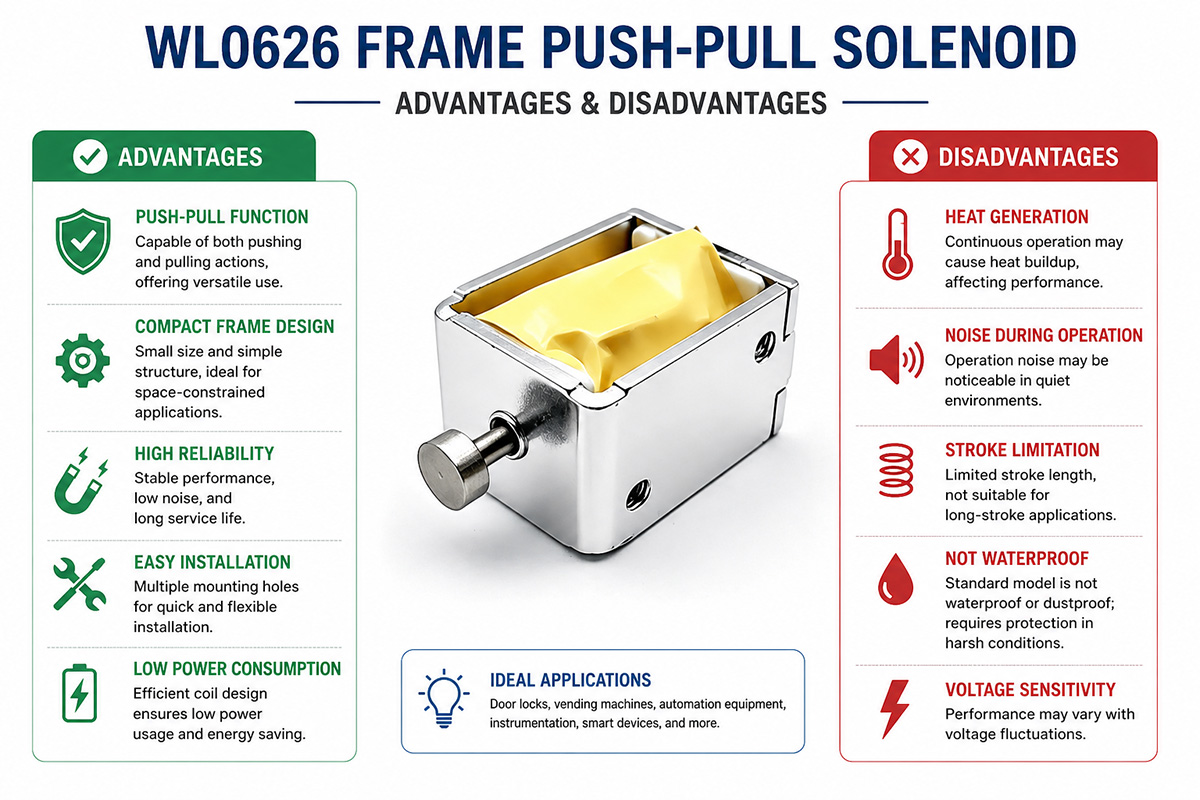 WL0626 FRAME PUSH-PULL SOLENOID

ADVANTAGES & DISADVANTAGES

ADVANTAGES

PUSH-PULL FUNCTION
Capable of both pushing and pulling actions, offering versatile use.

COMPACT FRAME DESIGN
Small size and simple structure, ideal for space-constrained applications.

HIGH RELIABILITY
Stable performance, low noise, and long service life.

EASY INSTALLATION
Multiple mounting holes for quick and flexible installation.

LOW POWER CONSUMPTION
Efficient coil design ensures low power usage and energy saving.

IDEAL APPLICATIONS
Door locks, vending machines, automation equipment, instrumentation, smart devices, and more.

DISADVANTAGES

HEAT GENERATION
Continuous operation may cause heat buildup, affecting performance.

NOISE DURING OPERATION
Operation noise may be noticeable in quiet environments.

STROKE LIMITATION
Limited stroke length, not suitable for long-stroke applications.

NOT WATERPROOF
Standard model is not waterproof or dustproof; requires protection in harsh conditions.

VOLTAGE SENSITIVITY
Performance may vary with voltage fluctuations.